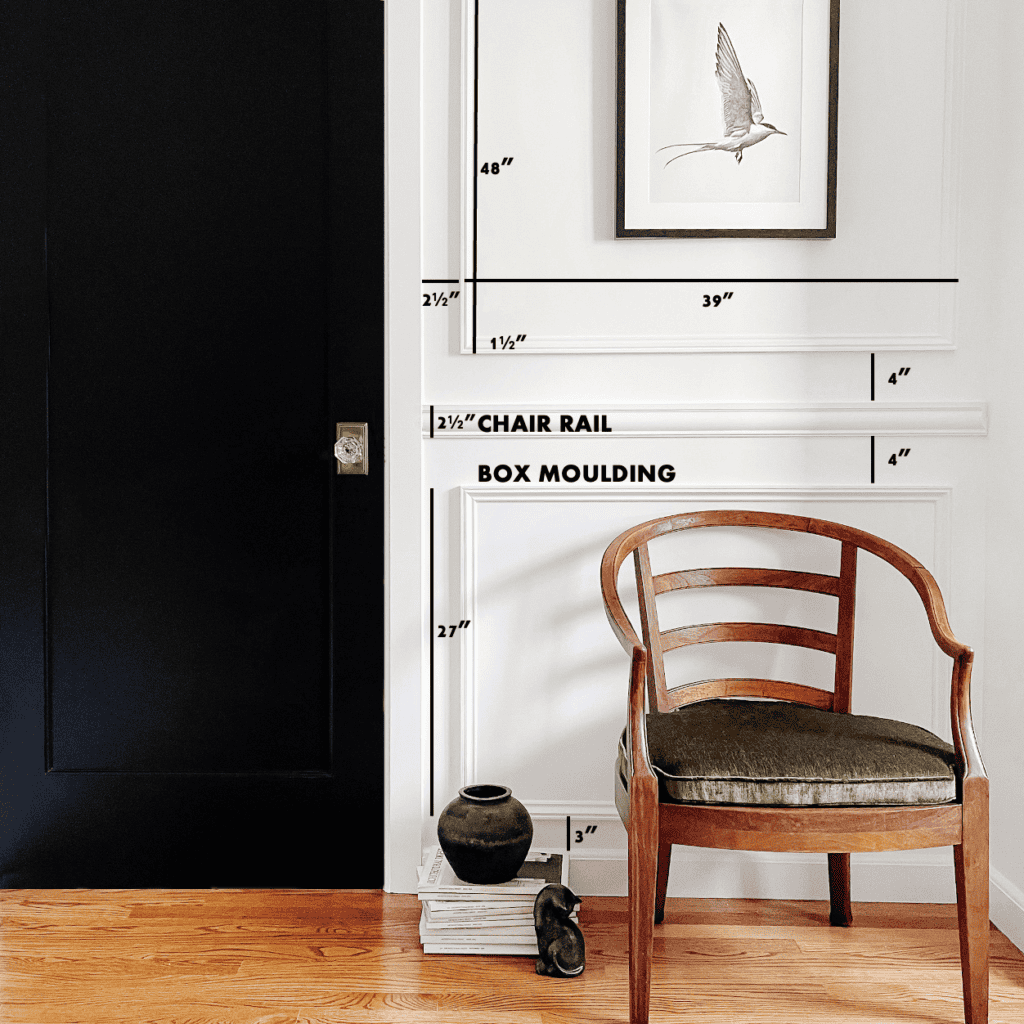 48″

2½″

39″

1½″

4″

2½″ CHAIR RAIL

4″

BOX MOULDING

27″

3″