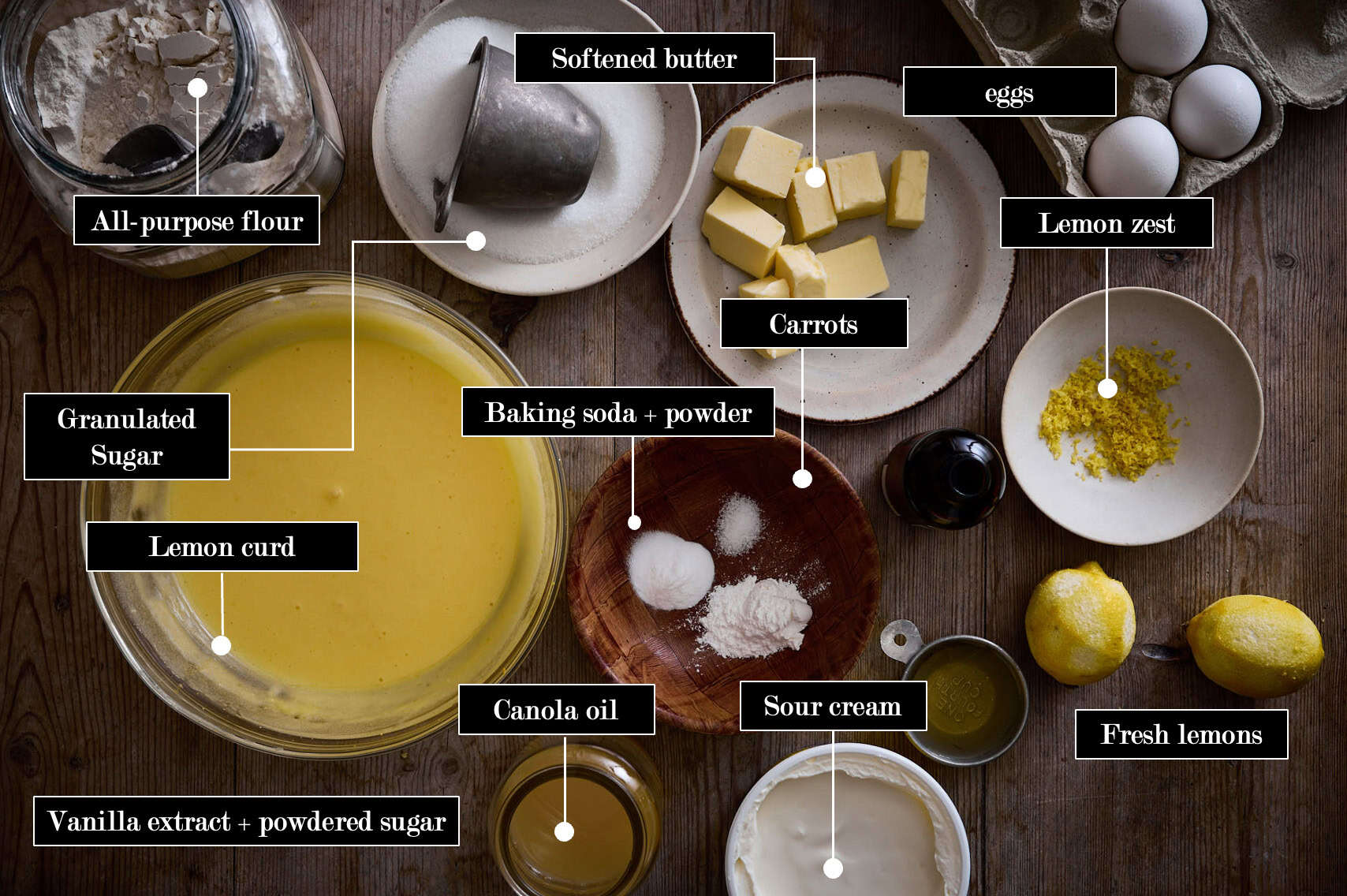 Softened butter

eggs

All-purpose flour

Lemon zest

Carrots

Granulated Sugar

Baking soda + powder

Lemon curd

Canola oil

Sour cream

Fresh lemons

Vanilla extract + powdered sugar